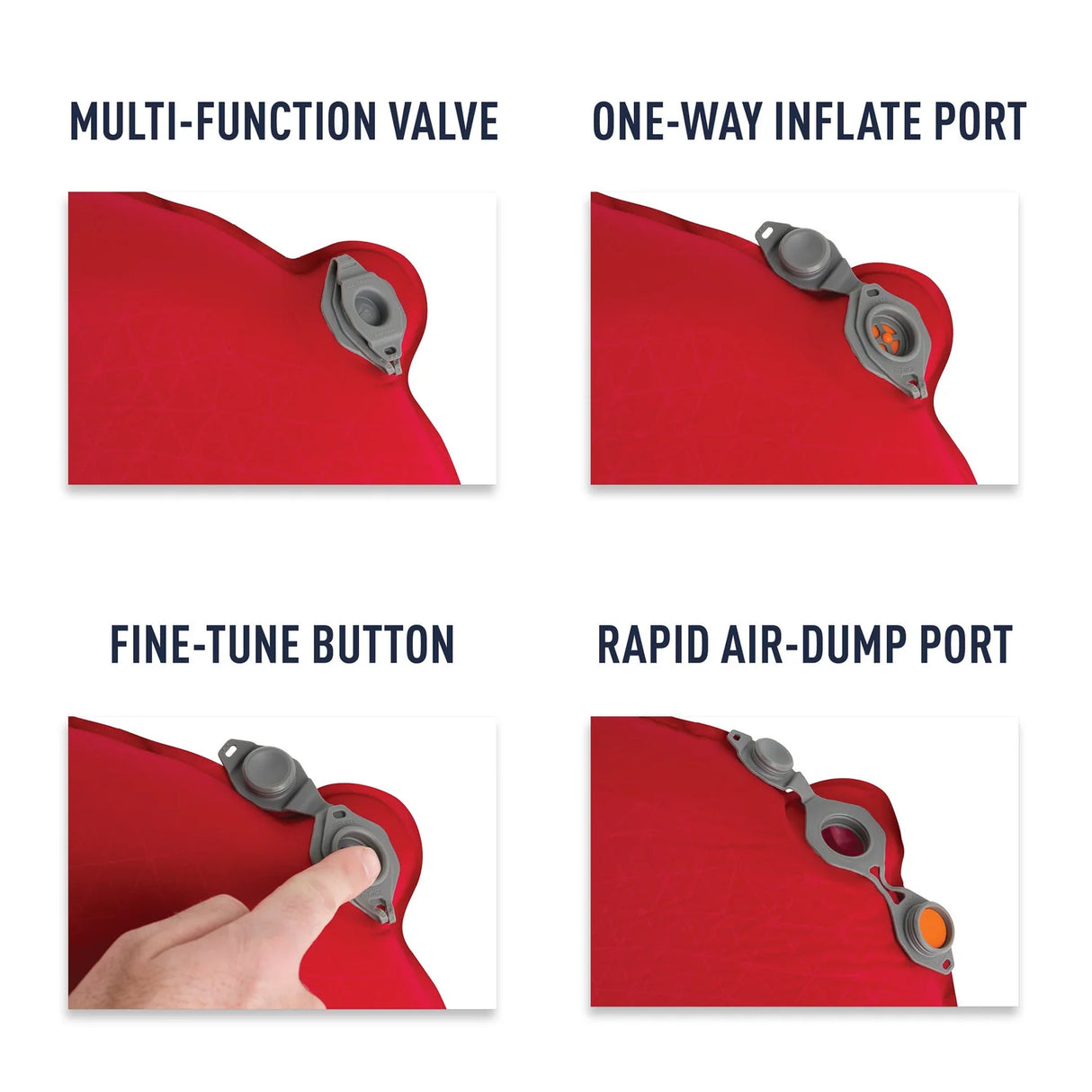 MULTI-FUNCTION VALVE

ONE-WAY INFLATE PORT

FINE-TUNE BUTTON

RAPID AIR-DUMP PORT